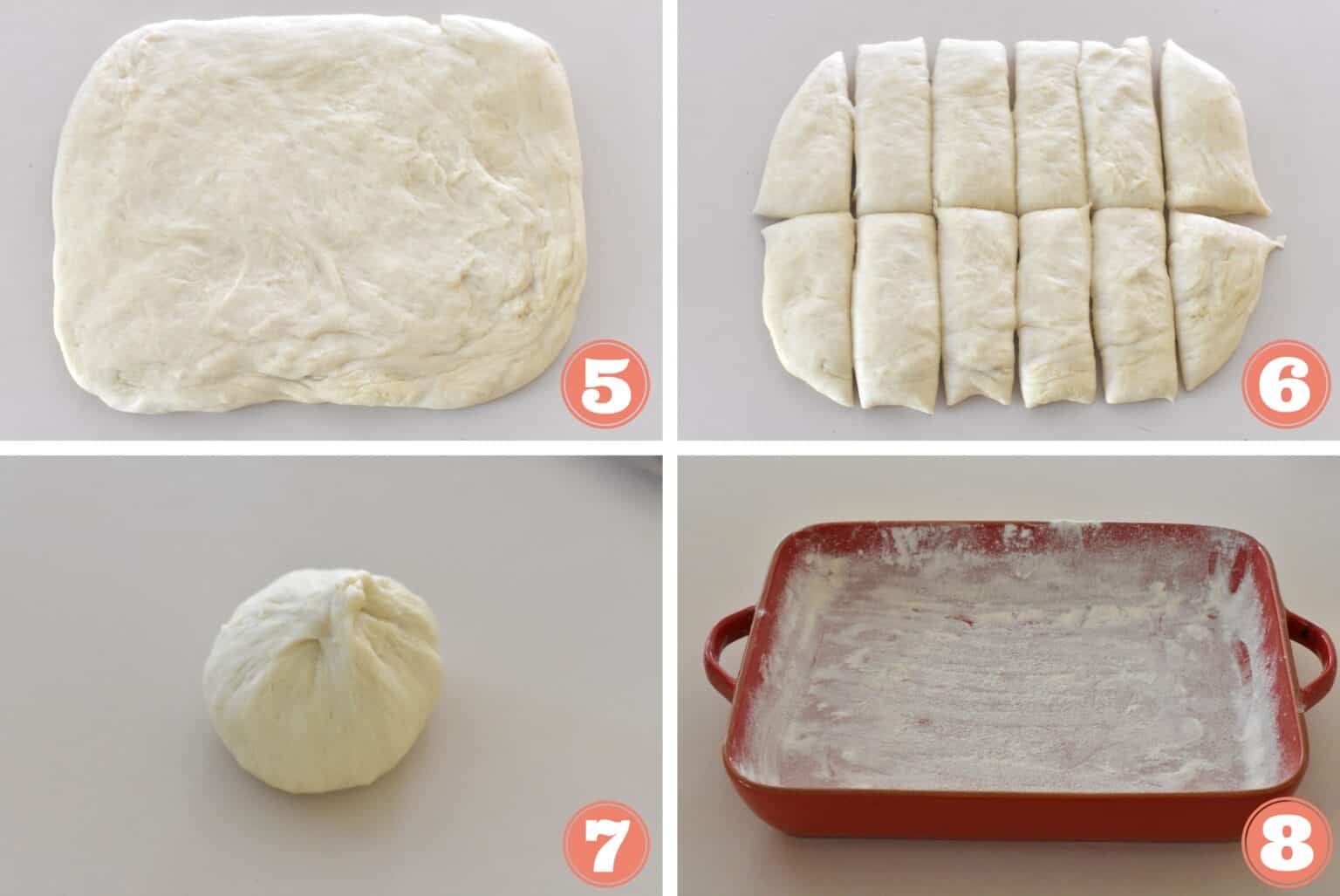 5

6

7

8