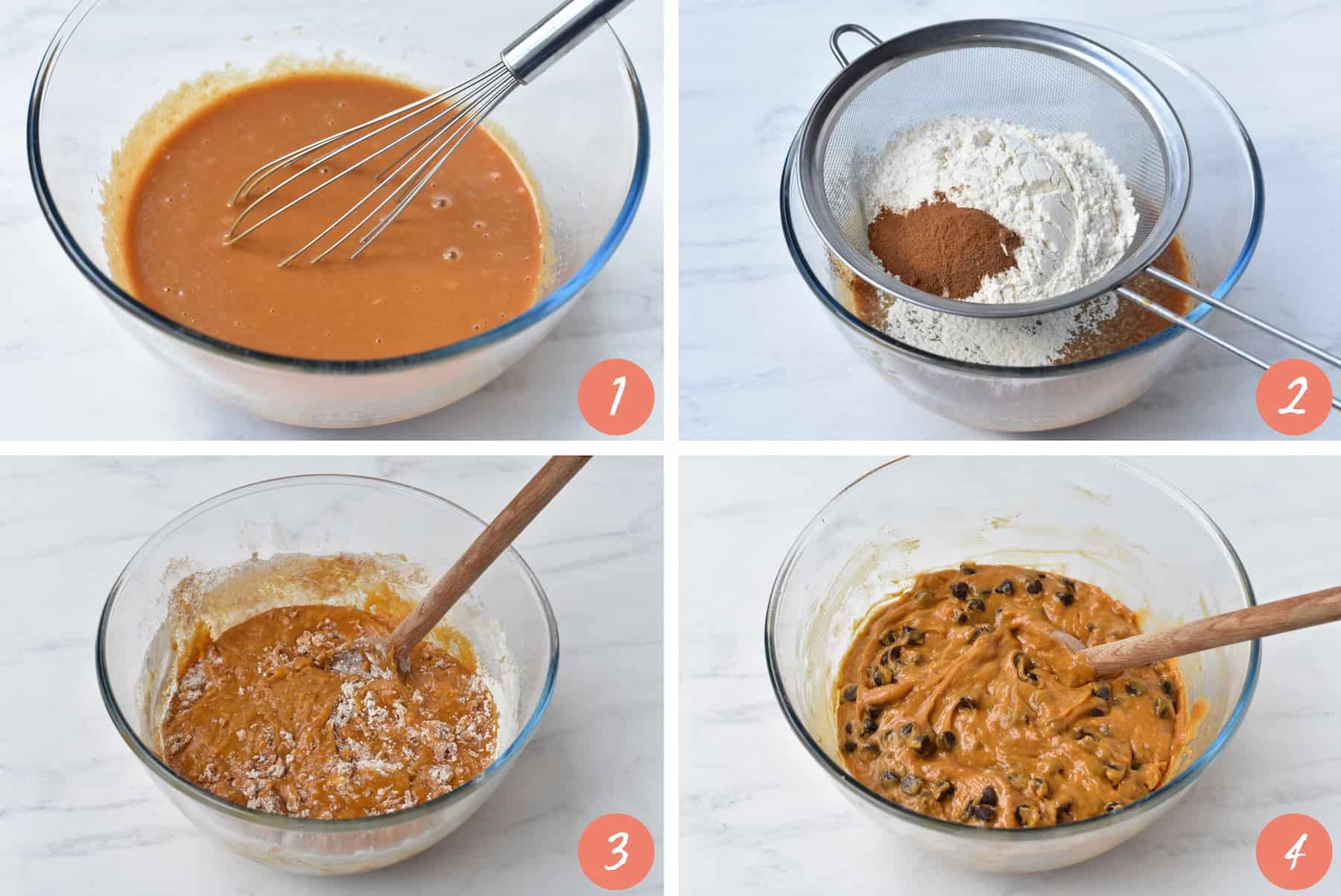 1

2

3

4