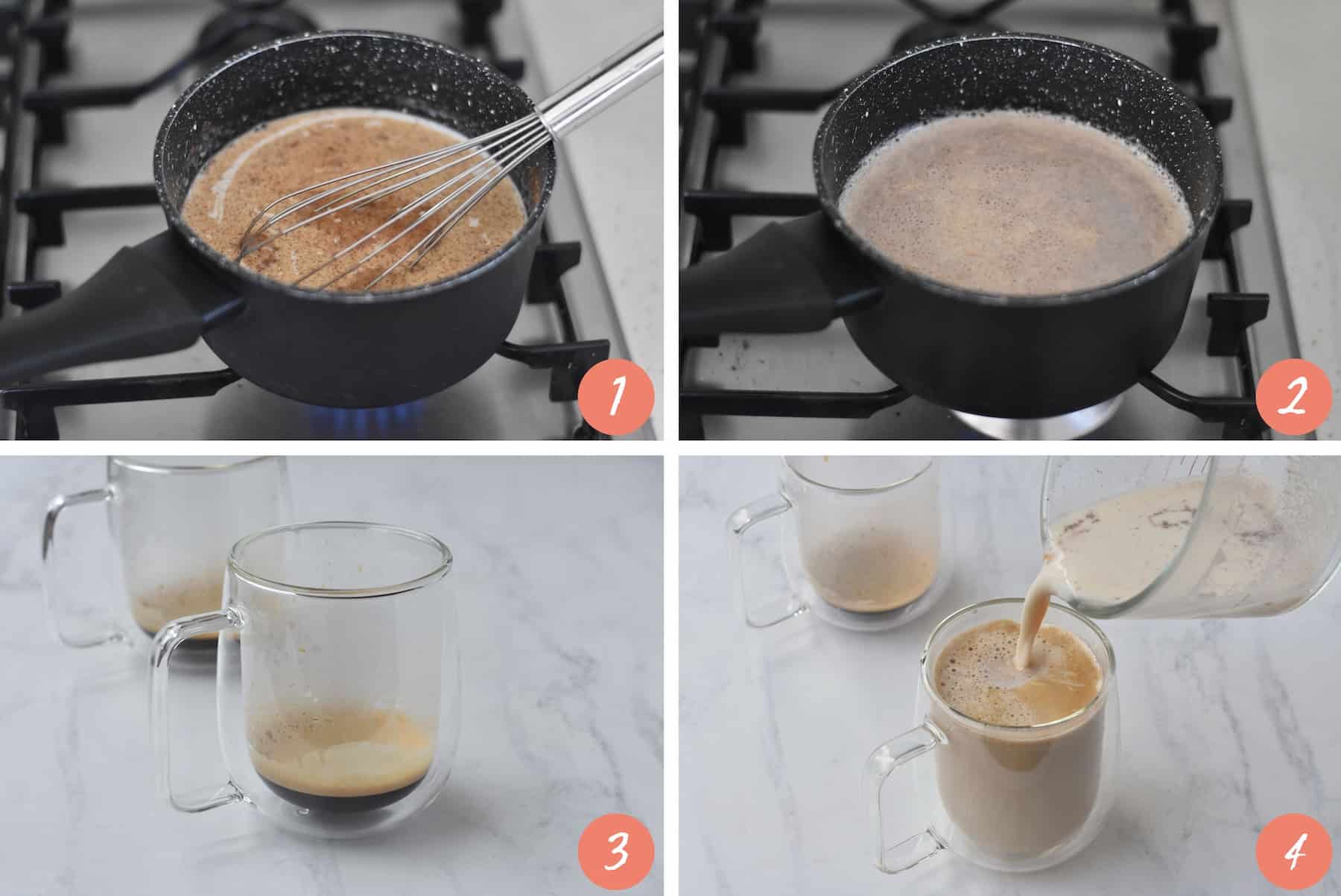 1

2

3

4